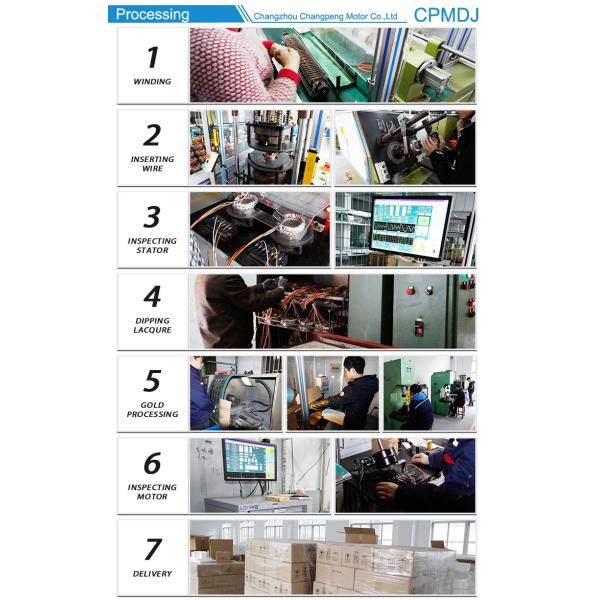 Processing Changzhou Changpeng Motor Co.,Ltd CPMDJ

1
WINDING

2
INSERTING WIRE

3
INSPECTING STATOR

4
DIPPING LACQURE

5
GOLD PROCESSING

6
INSPECTING MOTOR

7
DELIVERY