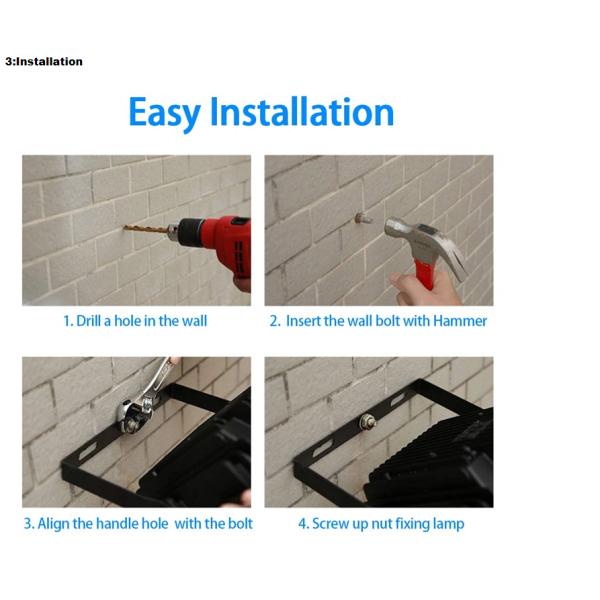 3:Installation

Easy Installation

1. Drill a hole in the wall

2. Insert the wall bolt with Hammer

3. Align the handle hole with the bolt

4. Screw up nut fixing lamp