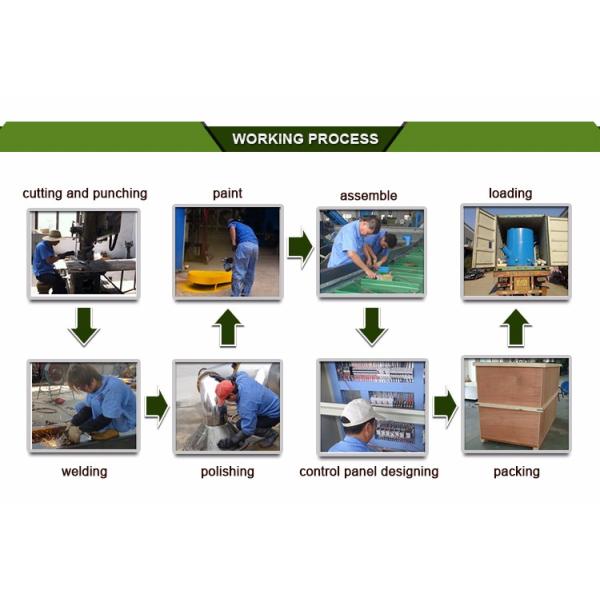 WORKING PROCESS

cutting and punching

paint

assemble

loading

welding

polishing

control panel designing

packing