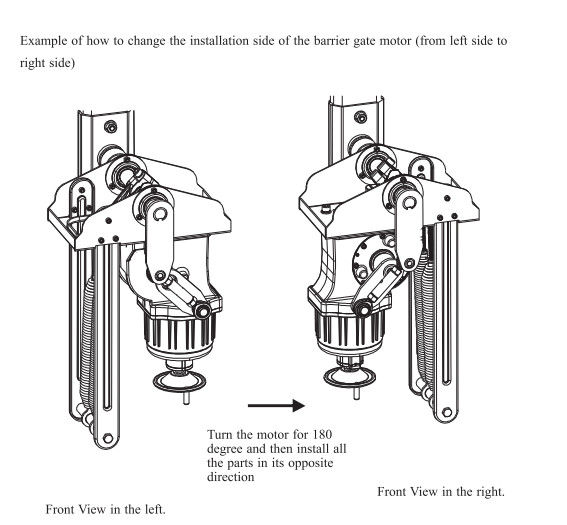 Example of how to change the installation side of the barrier gate motor (from left side to right side)

Turn the motor for 180 degree and then install all the parts in its opposite direction

Front View in the right.

Front View in the left.