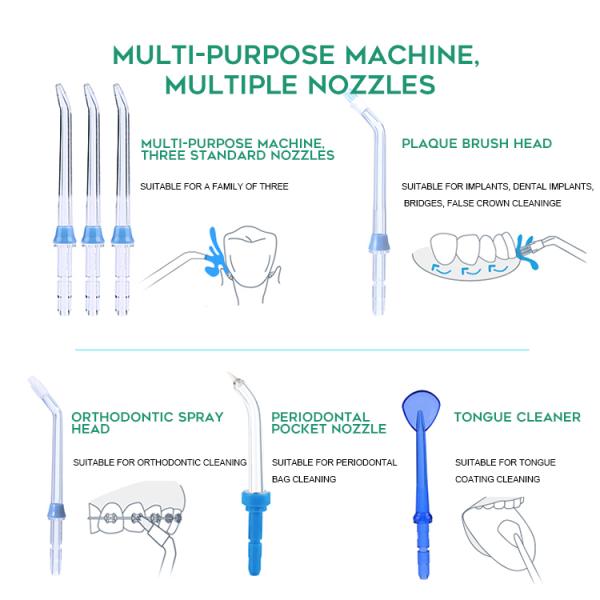 MULTI-PURPOSE MACHINE, MULTIPLE NOZZLES

MULTI-PURPOSE MACHINE, THREE STANDARD NOZZLES

SUITABLE FOR A FAMILY OF THREE

PLAQUE BRUSH HEAD

SUITABLE FOR IMPLANTS, DENTAL IMPLANTS, BRIDGES, FALSE CROWN CLEANINGE

ORTHODONTIC SPRAY HEAD

SUITABLE FOR ORTHODONTIC CLEANING

PERIODONTAL POCKET NOZZLE

SUITABLE FOR PERIODONTAL BAG CLEANING

TONGUE CLEANER

SUITABLE FOR TONGUE COATING CLEANING