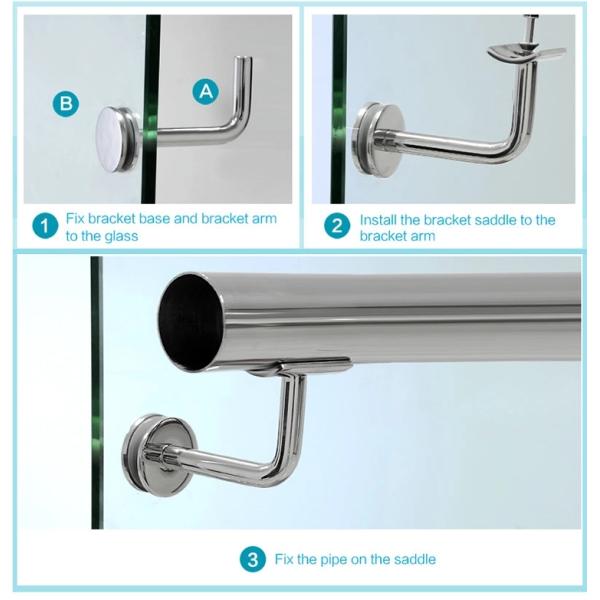 B

A

1 Fix bracket base and bracket arm to the glass

2 Install the bracket saddle to the bracket arm

3 Fix the pipe on the saddle