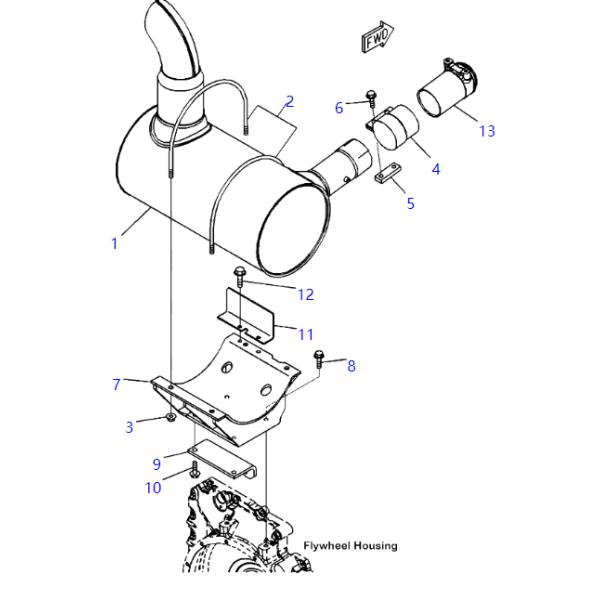 FWD
2
6
13
4
5
1
12
11
8
7
3
9
10
Flywheel Housing