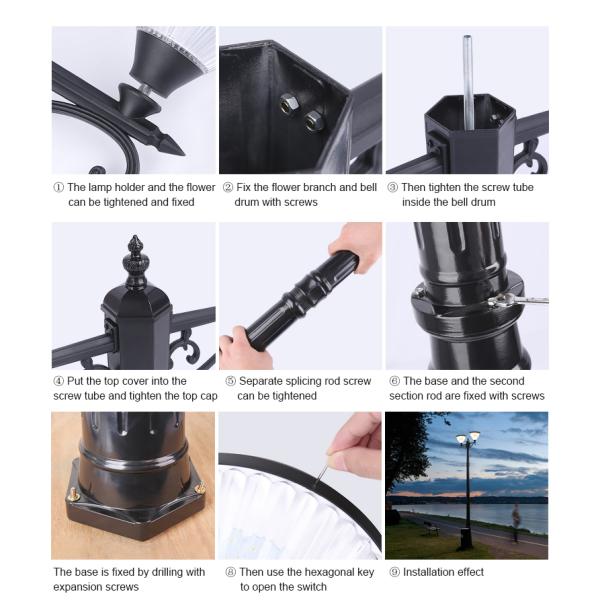 ① The lamp holder and the flower can be tightened and fixed

② Fix the flower branch and bell drum with screws

③ Then tighten the screw tube inside the bell drum

④ Put the top cover into the screw tube and tighten the top cap

⑤ Separate splicing rod screw can be tightened

⑥ The base and the second section rod are fixed with screws

The base is fixed by drilling with expansion screws

⑧ Then use the hexagonal key to open the switch

⑨ Installation effect