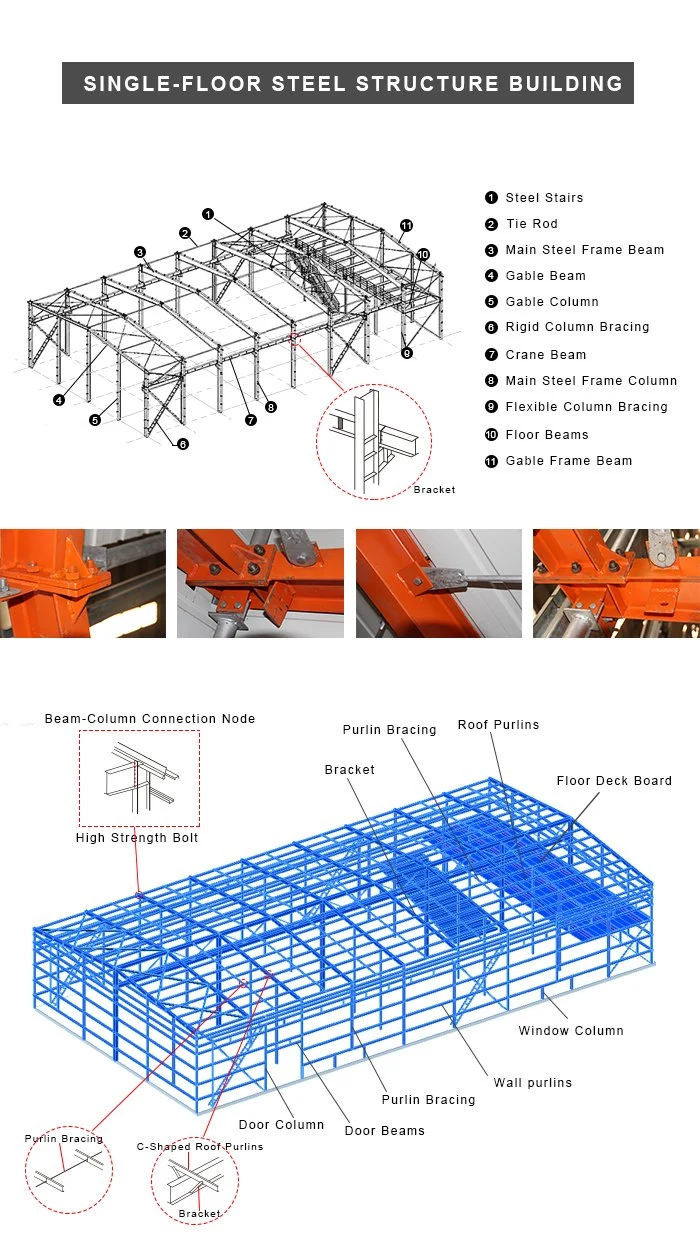 SINGLE-FLOOR STEEL STRUCTURE BUILDING

1 2 3 4 5 6 7 8 9 10 11

Bracket

1 Steel Stairs
2 Tie Rod
3 Main Steel Frame Beam
4 Gable Beam
5 Gable Column
6 Rigid Column Bracing
7 Crane Beam
8 Main Steel Frame Column
9 Flexible Column Bracing
10 Floor Beams
11 Gable Frame Beam

Beam-Column Connection Node
High Strength Bolt
Purlin Bracing
Roof Purlins
Bracket
Floor Deck Board
Window Column
Wall purlins
Purlin Bracing
Door Column
Door Beams
Purlin Bracing
C-Shaped Roof Purlins
Bracket