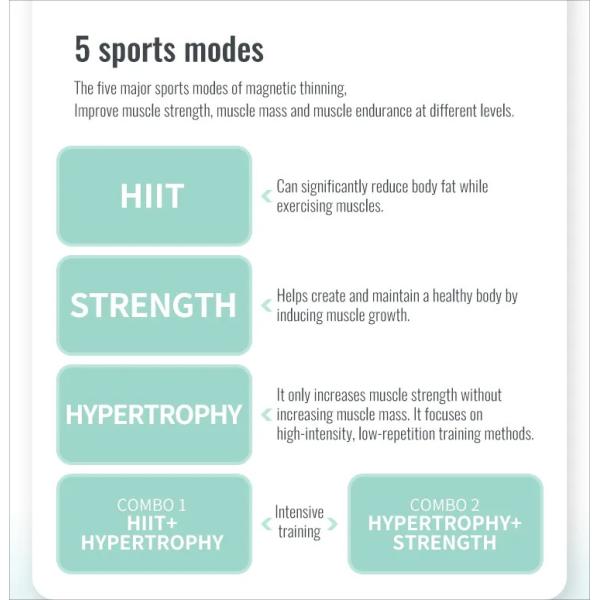 5 sports modes

The five major sports modes of magnetic thinning,
Improve muscle strength, muscle mass and muscle endurance at different levels.

HIIT

Can significantly reduce body fat while exercising muscles.

STRENGTH

Helps create and maintain a healthy body by inducing muscle growth.

HYPERTROPHY

It only increases muscle strength without increasing muscle mass. It focuses on high-intensity, low-repetition training methods.

COMBO 1
HIIT+
HYPERTROPHY

Intensive training

COMBO 2
HYPERTROPHY+
STRENGTH