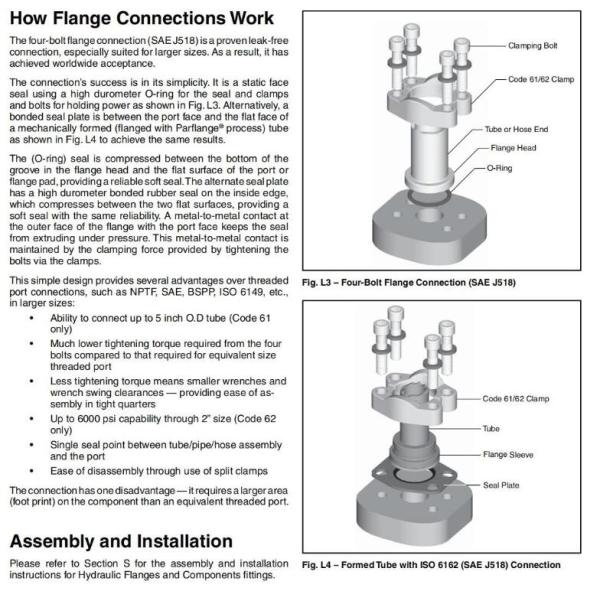 How Flange Connections Work

The four-bolt flange connection (SAE J518) is a proven leak-free connection, especially suited for larger sizes. As a result, it has achieved worldwide acceptance.

The connection's success is in its simplicity. It is a static face seal using a high durometer O-ring for the seal and clamps and bolts for holding power as shown in Fig. L3. Alternatively, a bonded seal plate is between the port face and the flat face of a mechanically formed (flanged with Parflange® process) tube as shown in Fig. L4 to achieve the same results.

The (O-ring) seal is compressed between the bottom of the groove in the flange head and the flat surface of the port or flange pad, providing a reliable soft seal. The alternate seal plate has a high durometer bonded rubber seal on the inside edge, which compresses between the two flat surfaces, providing a soft seal with the same reliability. A metal-to-metal contact at the outer face of the flange with the port face keeps the seal from extruding under pressure. This metal-to-metal contact is maintained by the clamping force provided by tightening the bolts via the clamps.

This simple design provides several advantages over threaded port connections, such as NPTF, SAE, BSPP, ISO 6149, etc., in larger sizes:

• Ability to connect up to 5 inch O.D tube (Code 61 only)
• Much lower tightening torque required from the four bolts compared to that required for equivalent size threaded port
• Less tightening torque means smaller wrenches and wrench swing clearances — providing ease of assembly in tight quarters
• Up to 6000 psi capability through 2" size (Code 62 only)
• Single seal point between tube/pipe/hose assembly and the port
• Ease of disassembly through use of split clamps

The connection has one disadvantage — it requires a larger area (foot print) on the component than an equivalent threaded port.

Assembly and Installation

Please refer to Section S for the assembly and installation instructions for Hydraulic Flanges and Components fittings.

Clamping Bolt
Code 61/62 Clamp
Tube or Hose End
Flange Head
O-Ring

Fig. L3 – Four-Bolt Flange Connection (SAE J518)

Code 61/62 Clamp
Tube
Flange Sleeve
Seal Plate

Fig. L4 – Formed Tube with ISO 6162 (SAE J518) Connection