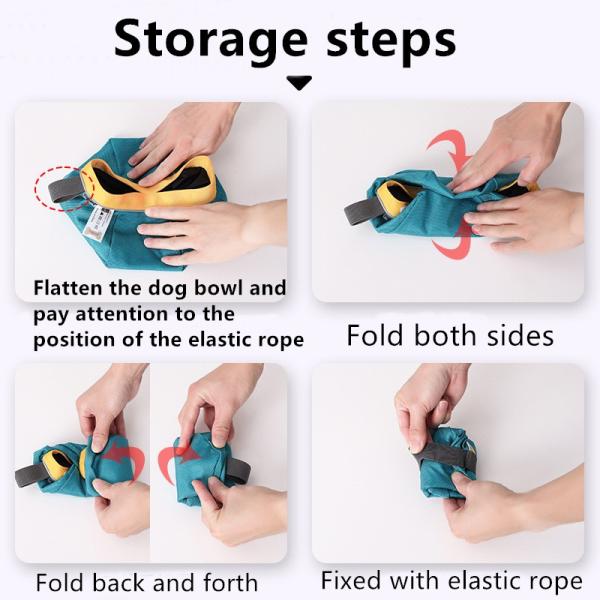 Storage steps

Flatten the dog bowl and pay attention to the position of the elastic rope

Fold both sides

Fold back and forth

Fixed with elastic rope