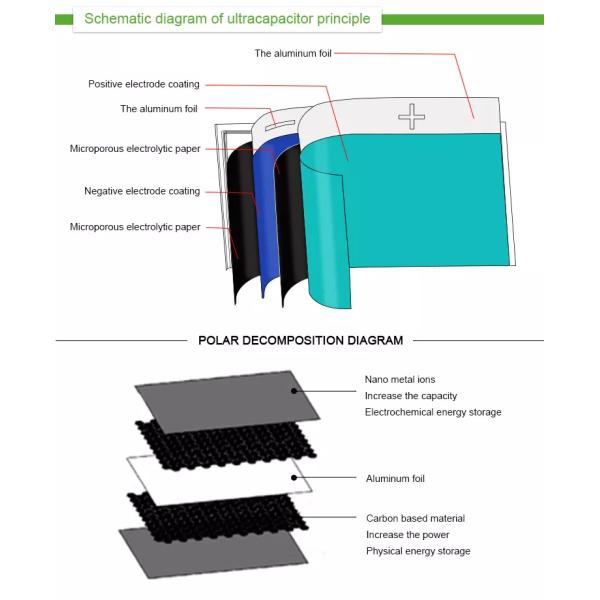 Schematic diagram of ultracapacitor principle

The aluminum foil

Positive electrode coating

The aluminum foil

Microporous electrolytic paper

Negative electrode coating

Microporous electrolytic paper

POLAR DECOMPOSITION DIAGRAM

Nano metal ions
Increase the capacity
Electrochemical energy storage

Aluminum foil

Carbon based material
Increase the power
Physical energy storage