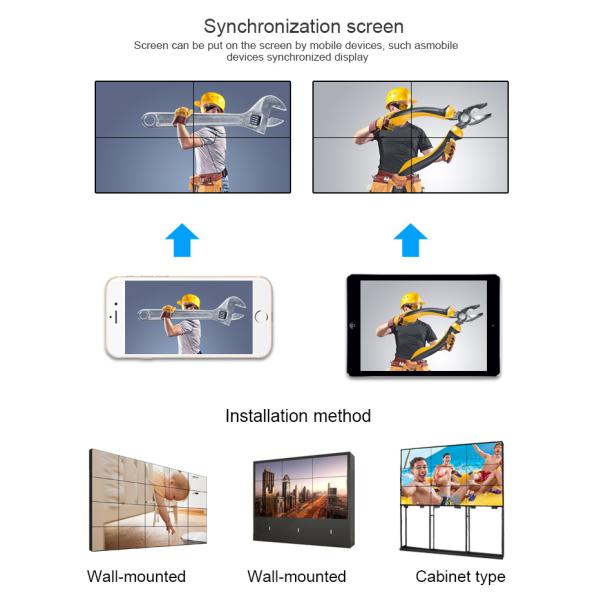 Synchronization screen

Screen can be put on the screen by mobile devices, such asmobile devices synchronized display

Installation method

Wall-mounted

Wall-mounted

Cabinet type