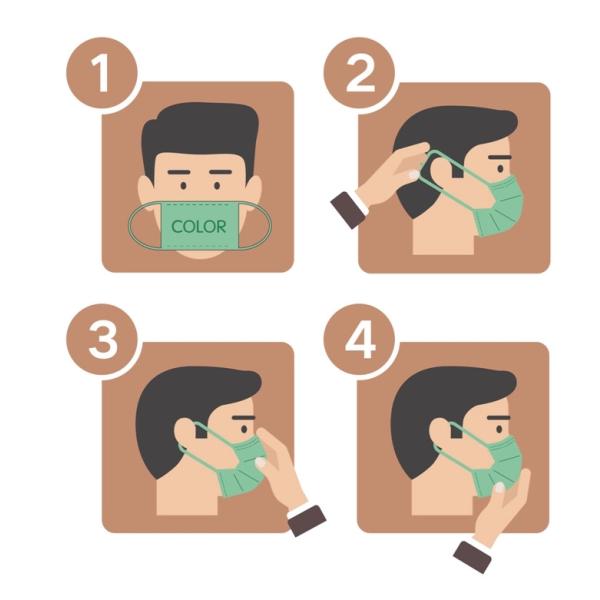 1

COLOR

2

3

4