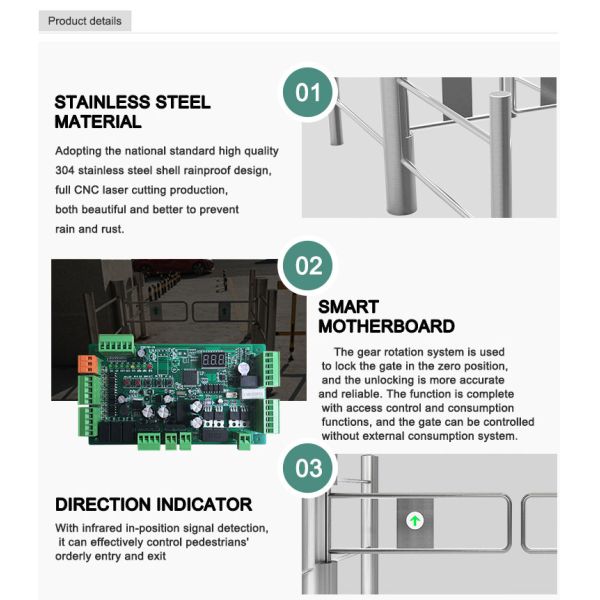 Product details

01

STAINLESS STEEL MATERIAL

Adopting the national standard high quality 304 stainless steel shell rainproof design, full CNC laser cutting production, both beautiful and better to prevent rain and rust.

02

SMART MOTHERBOARD

The gear rotation system is used to lock the gate in the zero position, and the unlocking is more accurate and reliable. The function is complete with access control and consumption functions, and the gate can be controlled without external consumption system.

03

DIRECTION INDICATOR

With infrared in-position signal detection, it can effectively control pedestrians' orderly entry and exit