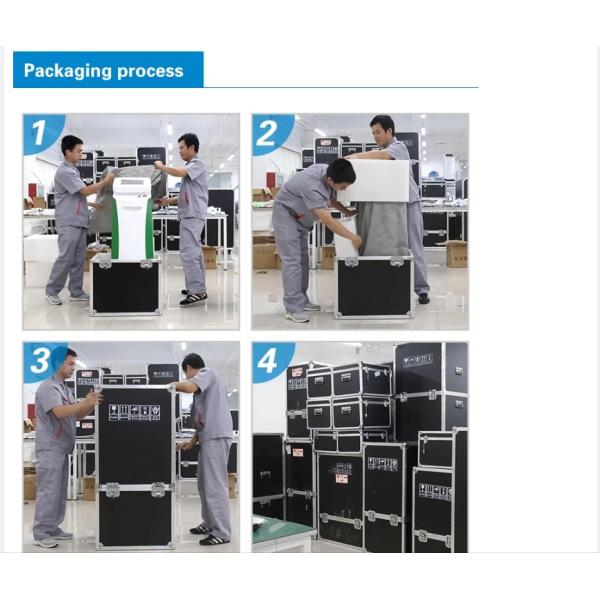 Packaging process

1

2

3

4