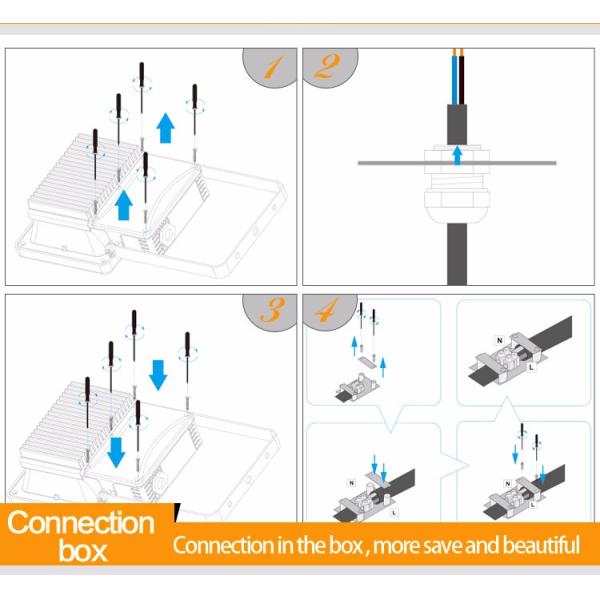 1

2

3

4

N

L

N

L

N

L

Connection box

Connection in the box , more save and beautiful