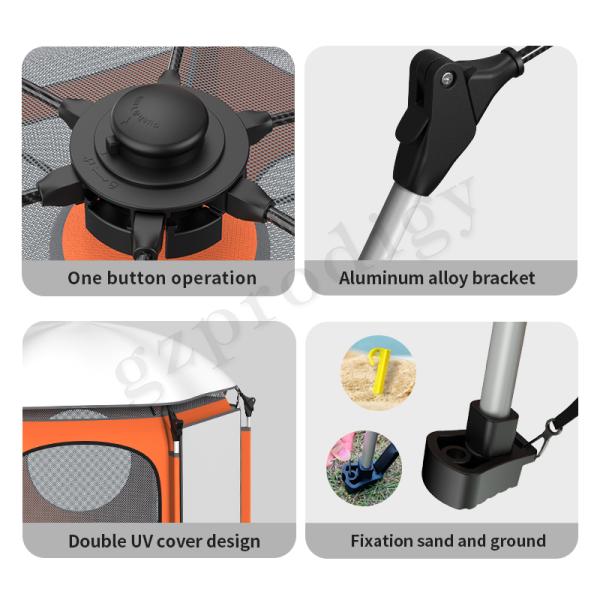 One button operation

Aluminum alloy bracket

Double UV cover design

Fixation sand and ground

gzprodigy