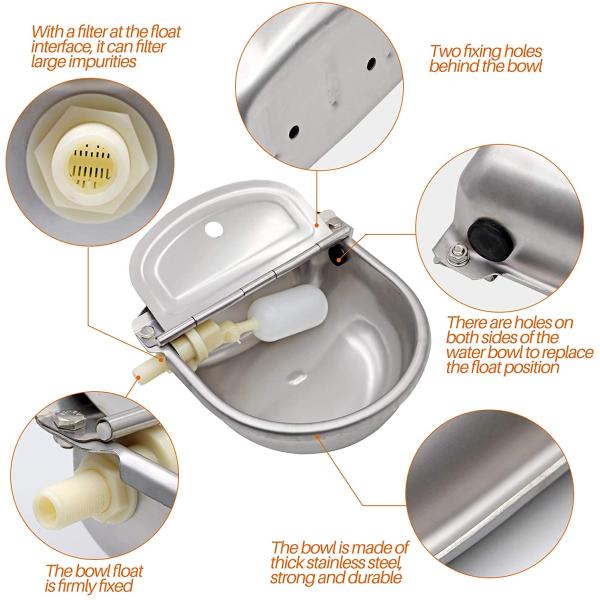 With a filter at the float interface, it can filter large impurities

Two fixing holes behind the bowl

There are holes on both sides of the water bowl to replace the float position

The bowl float is firmly fixed

The bowl is made of thick stainless steel, strong and durable