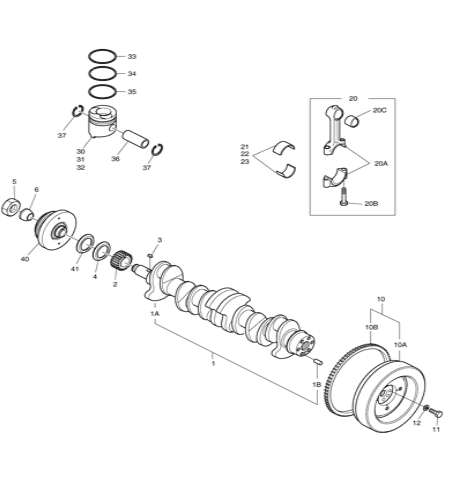 33
34
35
37
30
31
32
36
37
20
20C
21
22
23
20A
20B
5
6
40
41
4
2
3
1A
1
1B
10
10B
10A
12
11