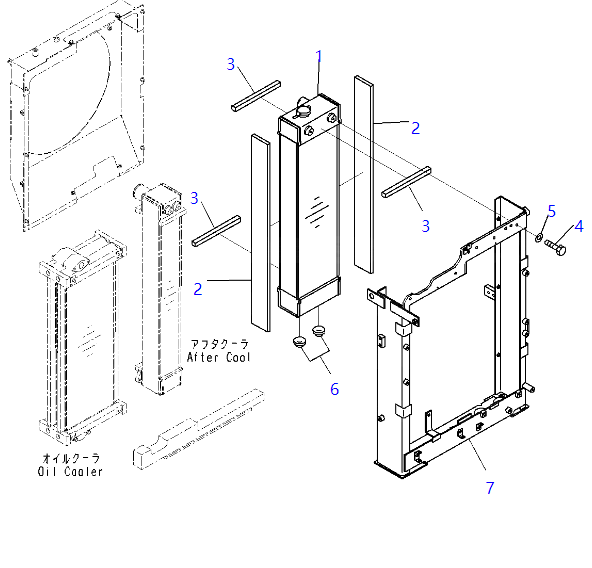 3
1
2
3
3
5
4
2
アフタクーラ
After Cool
6
オイルクーラ
Oil Cooler
7