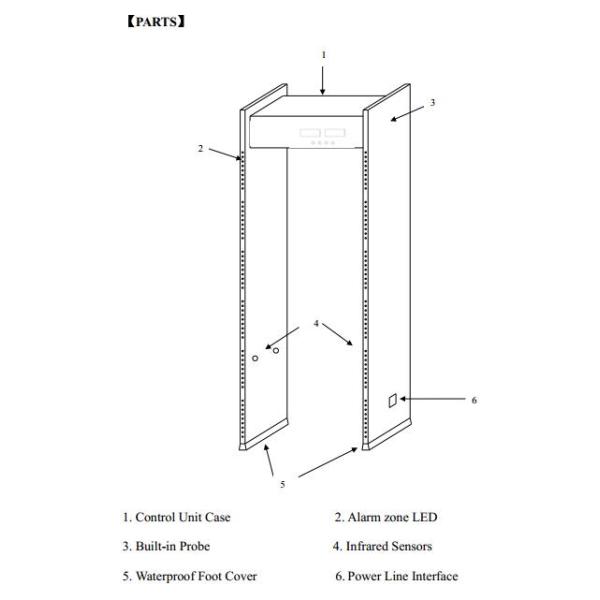 【PARTS】

1

3

2

4

6

5

1. Control Unit Case

2. Alarm zone LED

3. Built-in Probe

4. Infrared Sensors

5. Waterproof Foot Cover

6. Power Line Interface