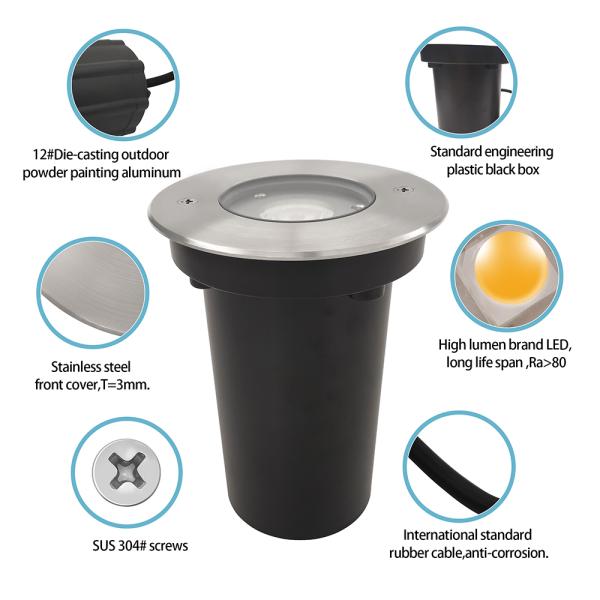 12#Die-casting outdoor powder painting aluminum

Standard engineering plastic black box

Stainless steel front cover,T=3mm.

High lumen brand LED, long life span ,Ra>80

SUS 304# screws

International standard rubber cable,anti-corrosion.