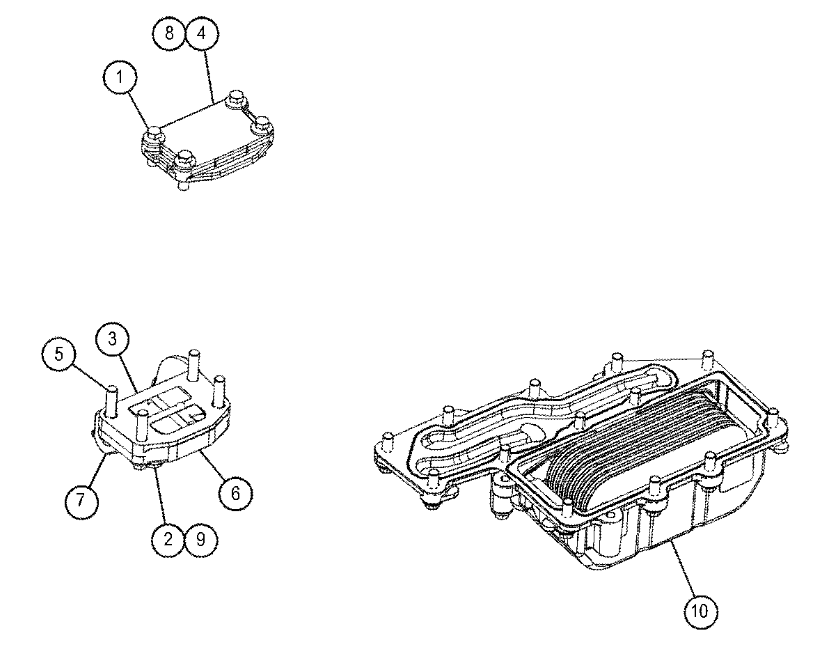 8 4
1
5 3
7 6
2 9
10