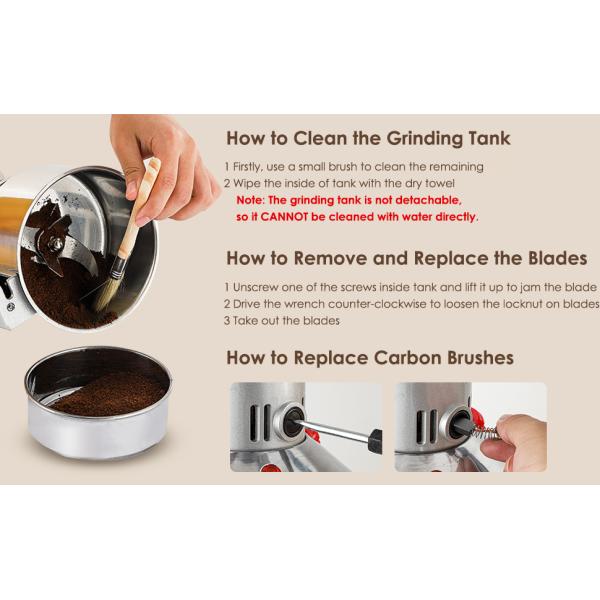 How to Clean the Grinding Tank

1 Firstly, use a small brush to clean the remaining
2 Wipe the inside of tank with the dry towel
Note: The grinding tank is not detachable, so it CANNOT be cleaned with water directly.

How to Remove and Replace the Blades

1 Unscrew one of the screws inside tank and lift it up to jam the blade
2 Drive the wrench counter-clockwise to loosen the locknut on blades
3 Take out the blades

How to Replace Carbon Brushes