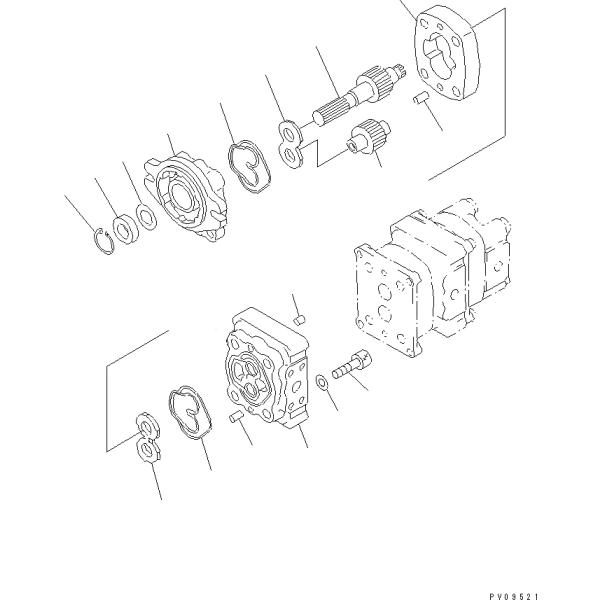 PV09521