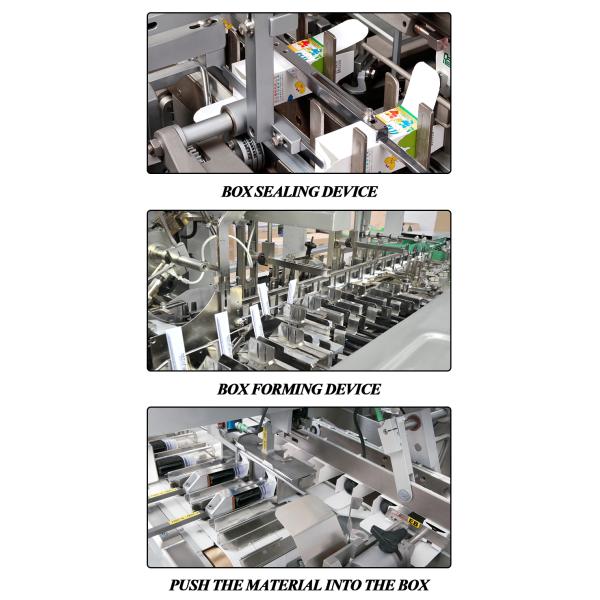 BOX SEALING DEVICE

BOX FORMING DEVICE

PUSH THE MATERIAL INTO THE BOX