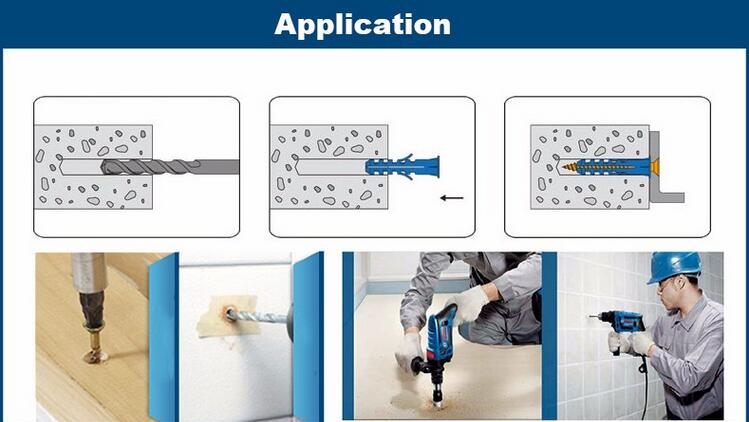 Application