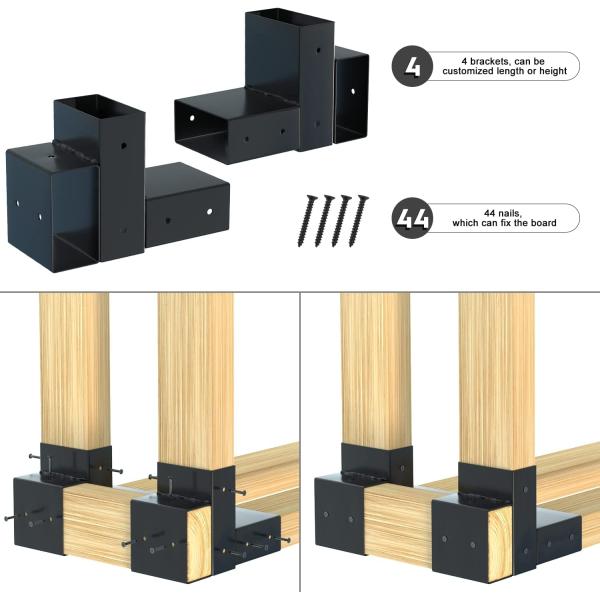 4

4 brackets, can be customized length or height

44

44 nails, which can fix the board