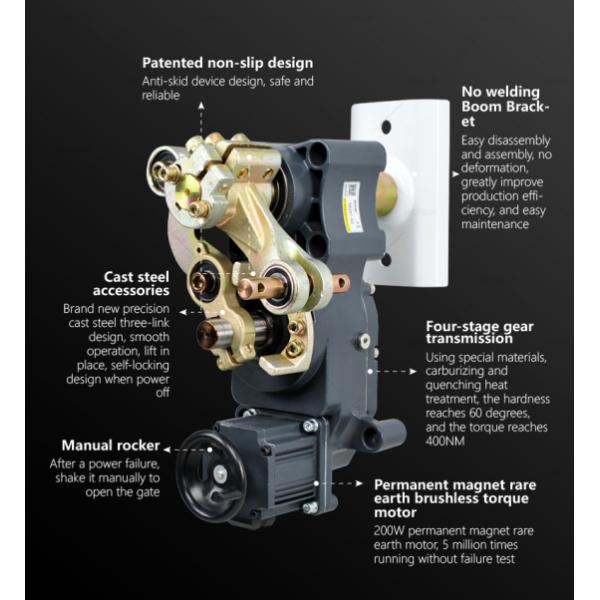 Patented non-slip design
Anti-skid device design, safe and reliable

No welding Boom Bracket
Easy disassembly and assembly, no deformation, greatly improve production efficiency, and easy maintenance

Cast steel accessories
Brand new precision cast steel three-link design, smooth operation, lift in place, self-locking design when power off

Four-stage gear transmission
Using special materials, carburizing and quenching heat treatment, the hardness reaches 60 degrees, and the torque reaches 400NM

Manual rocker
After a power failure, shake it manually to open the gate

Permanent magnet rare earth brushless torque motor
200W permanent magnet rare earth motor, 5 million times running without failure test