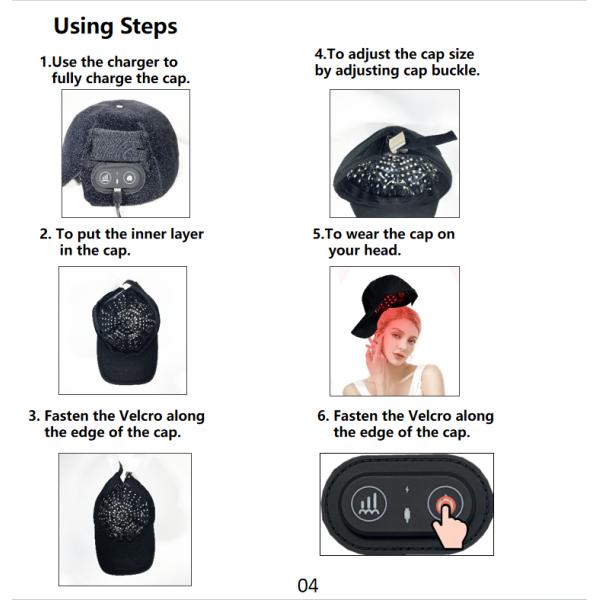 Using Steps

1.Use the charger to fully charge the cap.

2. To put the inner layer in the cap.

3. Fasten the Velcro along the edge of the cap.

4.To adjust the cap size by adjusting cap buckle.

5.To wear the cap on your head.

6. Fasten the Velcro along the edge of the cap.

04