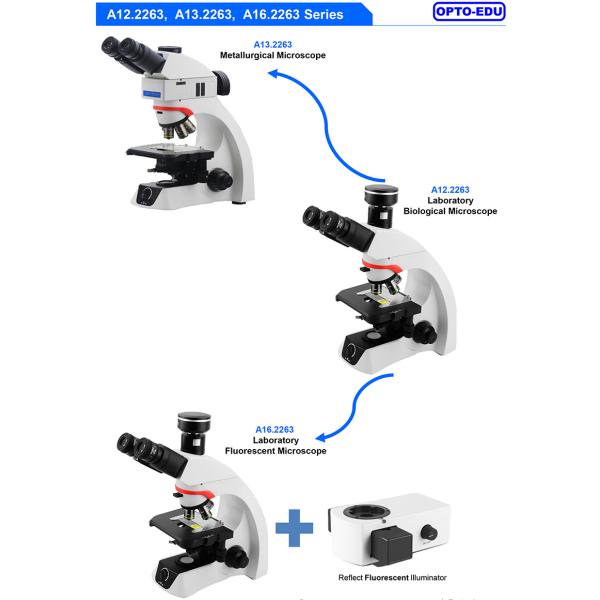 A12.2263, A13.2263, A16.2263 Series

OPTO-EDU

A13.2263
Metallurgical Microscope

A12.2263
Laboratory
Biological Microscope

A16.2263
Laboratory
Fluorescent Microscope

Reflect Fluorescent Illuminator