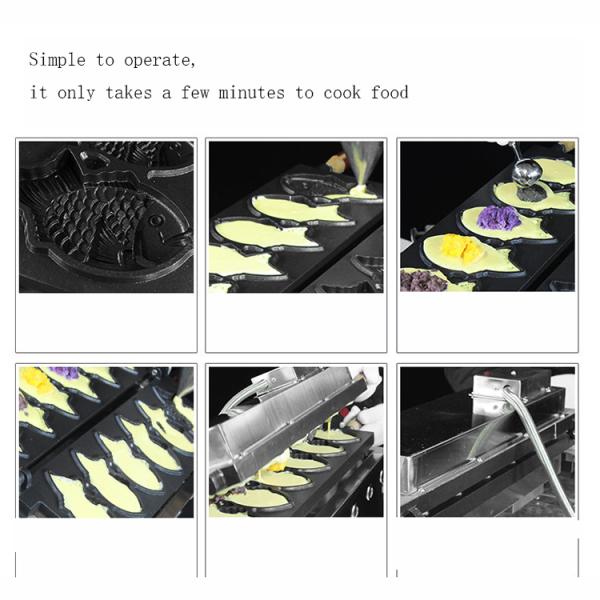 Simple to operate,

it only takes a few minutes to cook food