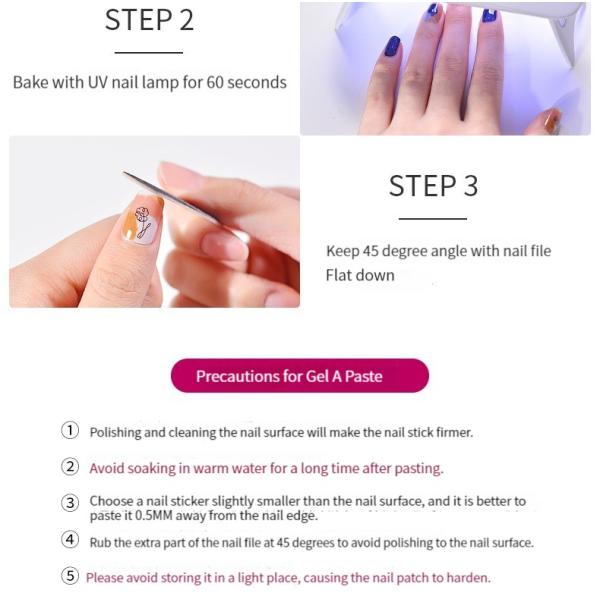 STEP 2

Bake with UV nail lamp for 60 seconds

STEP 3

Keep 45 degree angle with nail file
Flat down

Precautions for Gel A Paste

① Polishing and cleaning the nail surface will make the nail stick firmer.

② Avoid soaking in warm water for a long time after pasting.

③ Choose a nail sticker slightly smaller than the nail surface, and it is better to paste it 0.5MM away from the nail edge.

④ Rub the extra part of the nail file at 45 degrees to avoid polishing to the nail surface.

⑤ Please avoid storing it in a light place, causing the nail patch to harden.