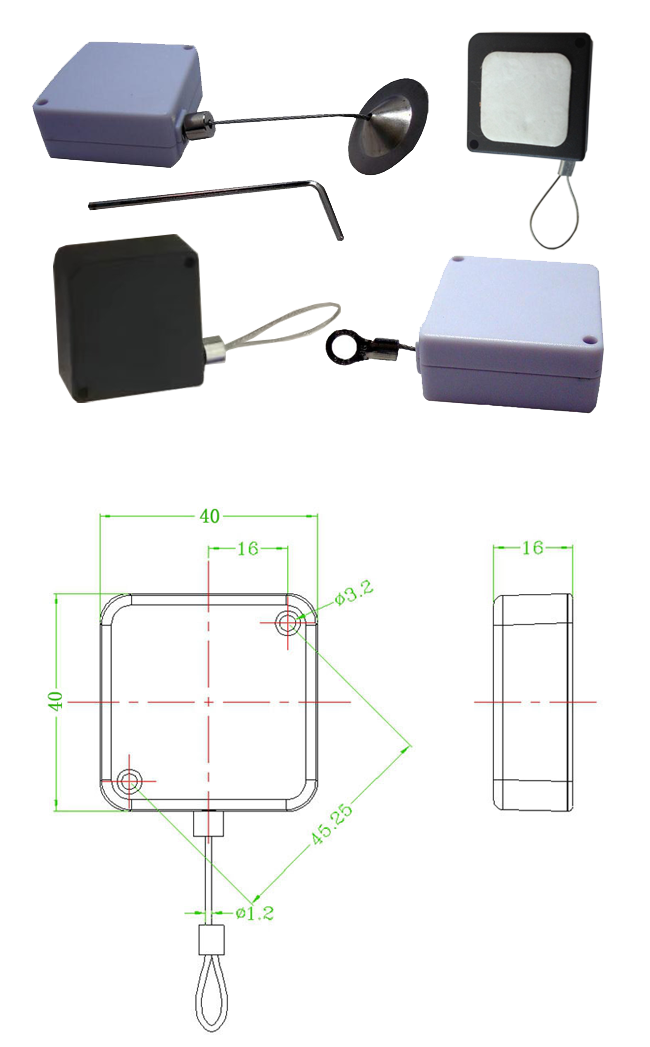 40

16

ø3.2

40

45.25

ø1.2

16