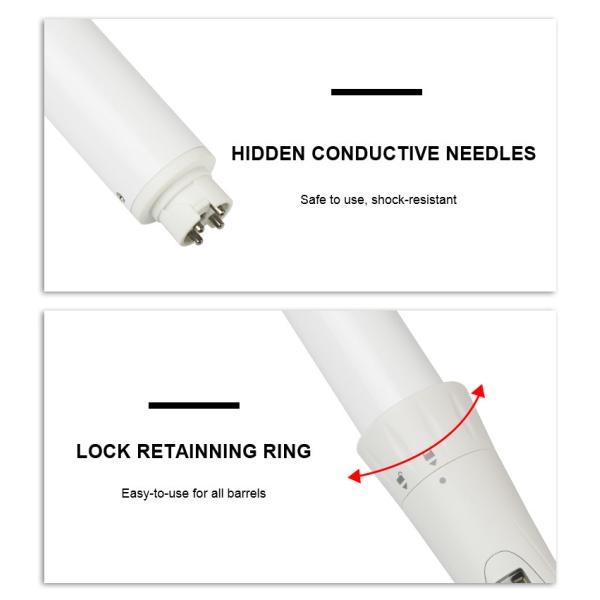 HIDDEN CONDUCTIVE NEEDLES

Safe to use, shock-resistant

LOCK RETAINNING RING

Easy-to-use for all barrels