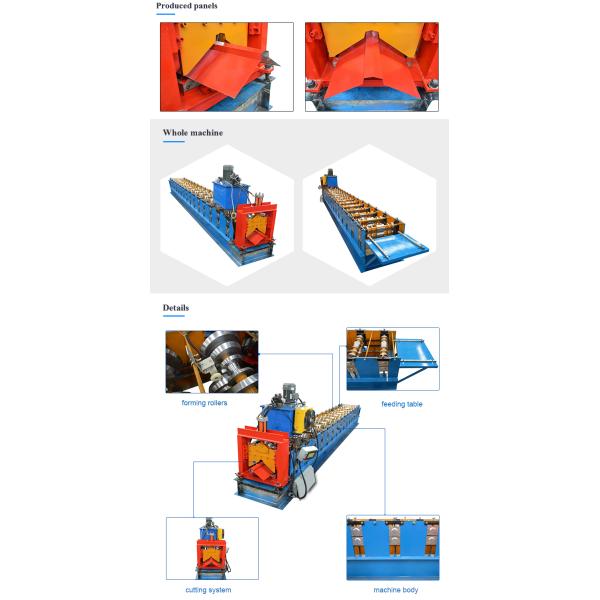 Produced panels

Whole machine

Details

forming rollers

feeding table

cutting system

machine body