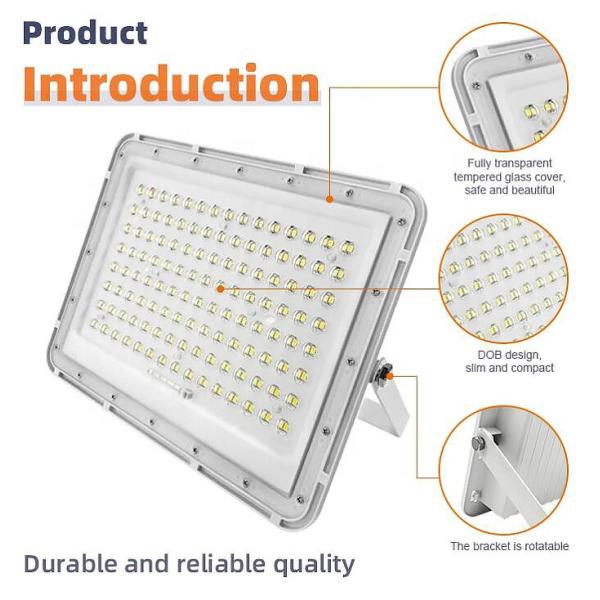 Product
Introduction

Fully transparent tempered glass cover, safe and beautiful

DOB design, slim and compact

The bracket is rotatable

Durable and reliable quality