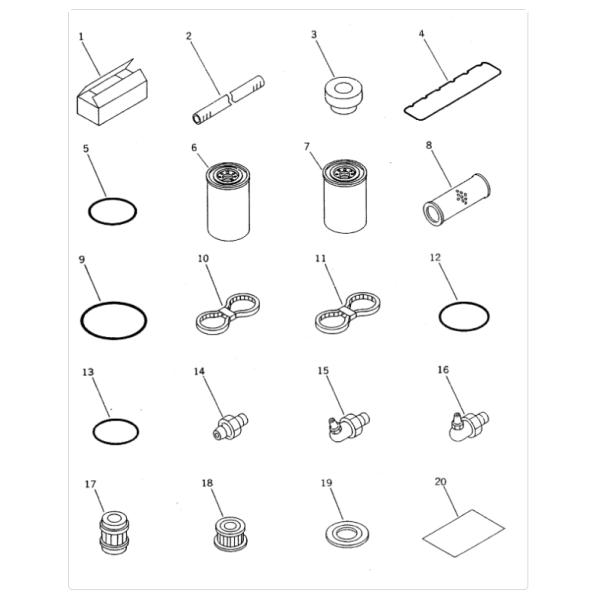 1
2
3
4
5
6
7
8
9
10
11
12
13
14
15
16
17
18
19
20