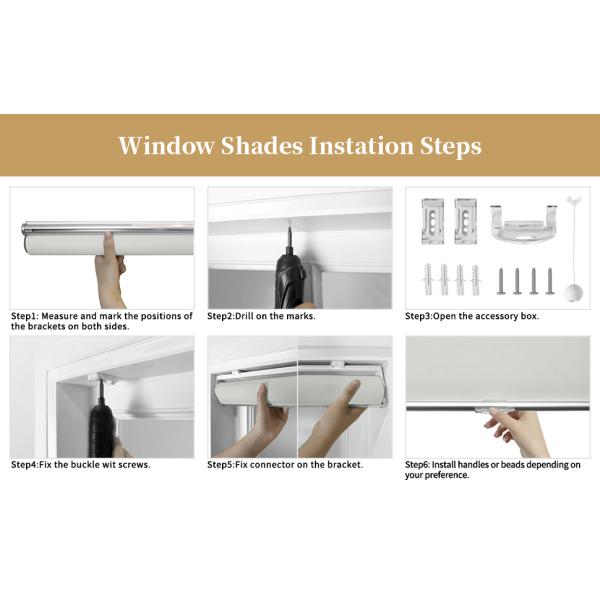 Window Shades Instation Steps

Step1: Measure and mark the positions of the brackets on both sides.

Step2:Drill on the marks.

Step3:Open the accessory box.

Step4:Fix the buckle wit screws.

Step5:Fix connector on the bracket.

Step6: Install handles or beads depending on your preference.