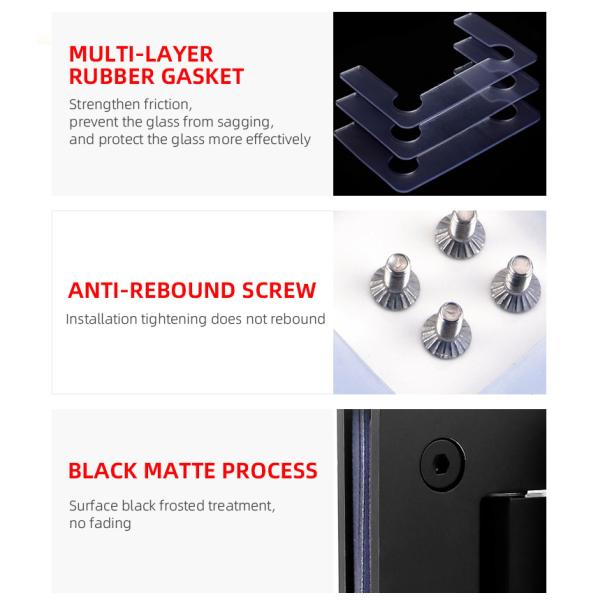 MULTI-LAYER RUBBER GASKET

Strengthen friction,
prevent the glass from sagging,
and protect the glass more effectively

ANTI-REBOUND SCREW

Installation tightening does not rebound

BLACK MATTE PROCESS

Surface black frosted treatment,
no fading