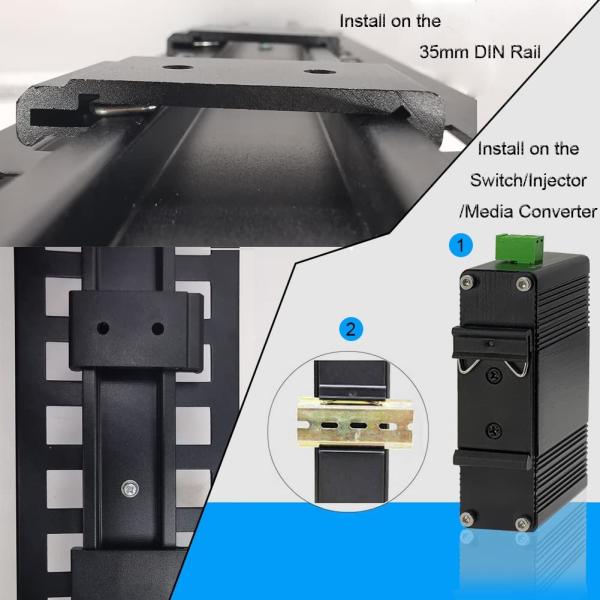 Install on the
35mm DIN Rail

Install on the
Switch/Injector
/Media Converter

1

2