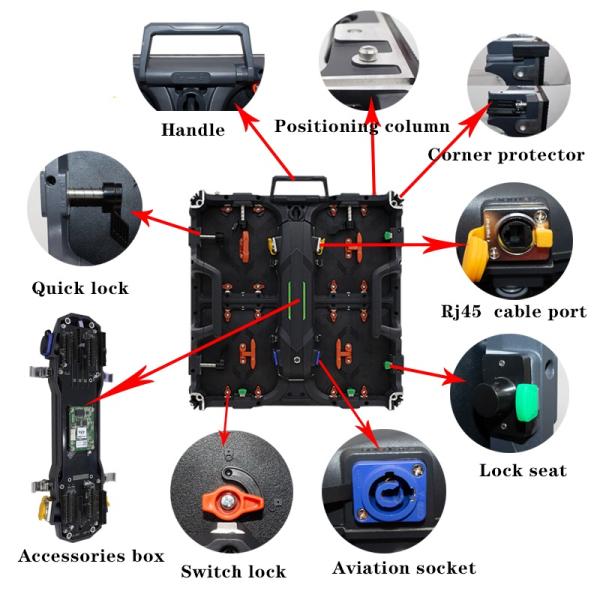 Handle

Positioning column

Corner protector

Quick lock

Rj45 cable port

Lock seat

Accessories box

Switch lock

Aviation socket