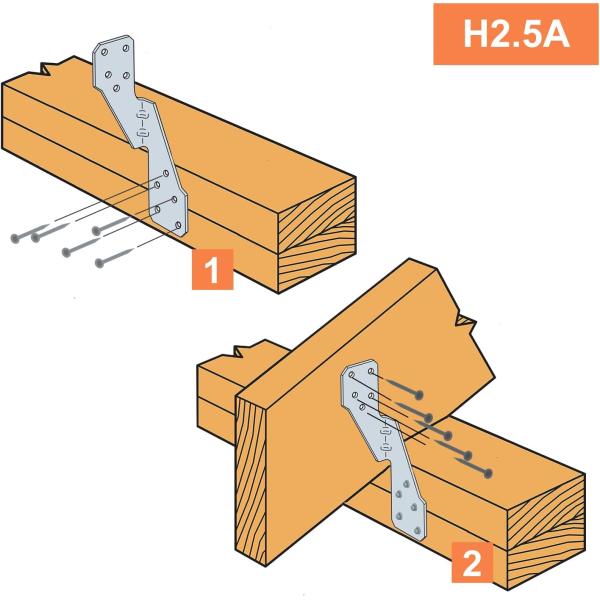 H2.5A

1

2