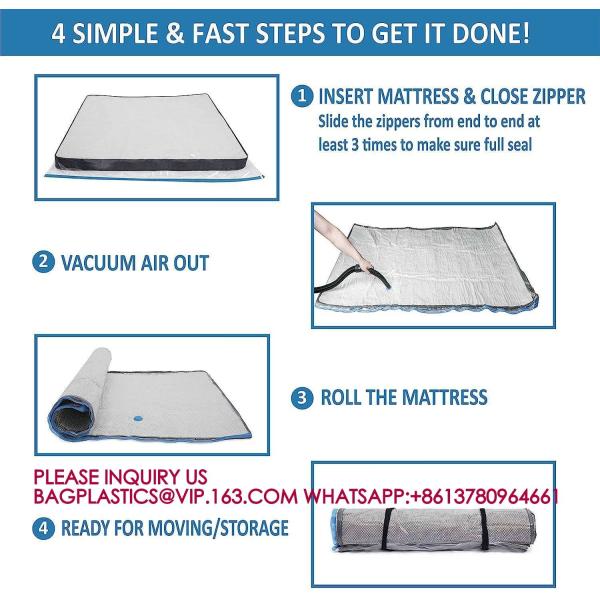 4 SIMPLE & FAST STEPS TO GET IT DONE!

1 INSERT MATTRESS & CLOSE ZIPPER
Slide the zippers from end to end at least 3 times to make sure full seal

2 VACUUM AIR OUT

3 ROLL THE MATTRESS

PLEASE INQUIRY US
BAGPLASTICS@VIP.163.COM WHATSAPP:+8613780964661

4 READY FOR MOVING/STORAGE