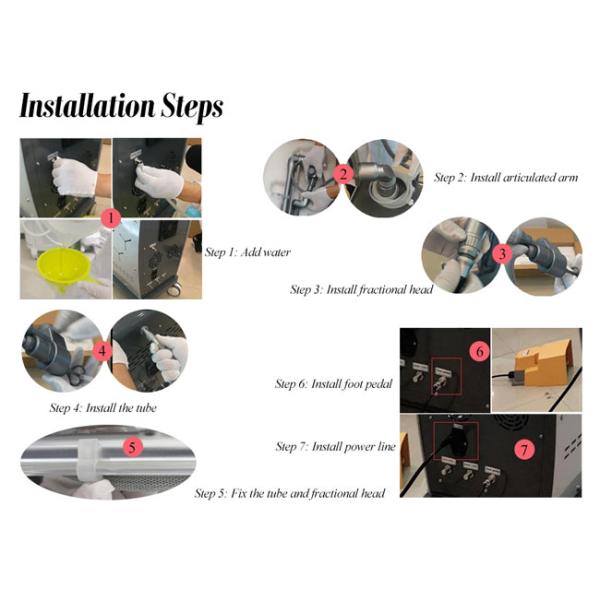 Installation Steps

1

Step 1: Add water

2

Step 2: Install articulated arm

3

Step 3: Install fractional head

4

Step 4: Install the tube

5

Step 5: Fix the tube and fractional head

6

Step 6: Install foot pedal

7

Step 7: Install power line