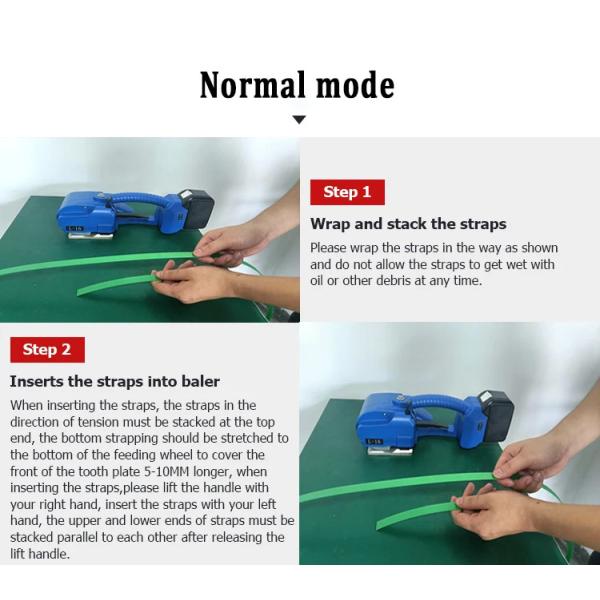 Normal mode

Step 1

Wrap and stack the straps

Please wrap the straps in the way as shown and do not allow the straps to get wet with oil or other debris at any time.

Step 2

Inserts the straps into baler

When inserting the straps, the straps in the direction of tension must be stacked at the top end, the bottom strapping should be stretched to the bottom of the feeding wheel to cover the front of the tooth plate 5-10MM longer, when inserting the straps,please lift the handle with your right hand, insert the straps with your left hand, the upper and lower ends of straps must be stacked parallel to each other after releasing the lift handle.