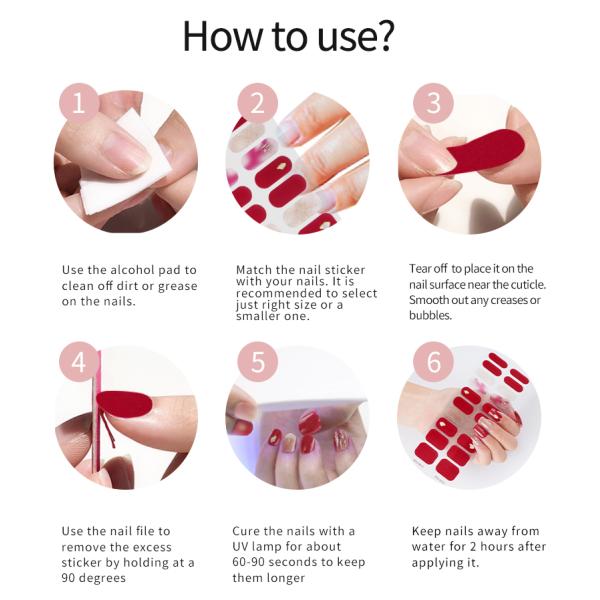 How to use?

1

Use the alcohol pad to clean off dirt or grease on the nails.

2

Match the nail sticker with your nails. It is recommended to select just right size or a smaller one.

3

Tear off to place it on the nail surface near the cuticle. Smooth out any creases or bubbles.

4

Use the nail file to remove the excess sticker by holding at a 90 degrees

5

Cure the nails with a UV lamp for about 60-90 seconds to keep them longer

6

Keep nails away from water for 2 hours after applying it.