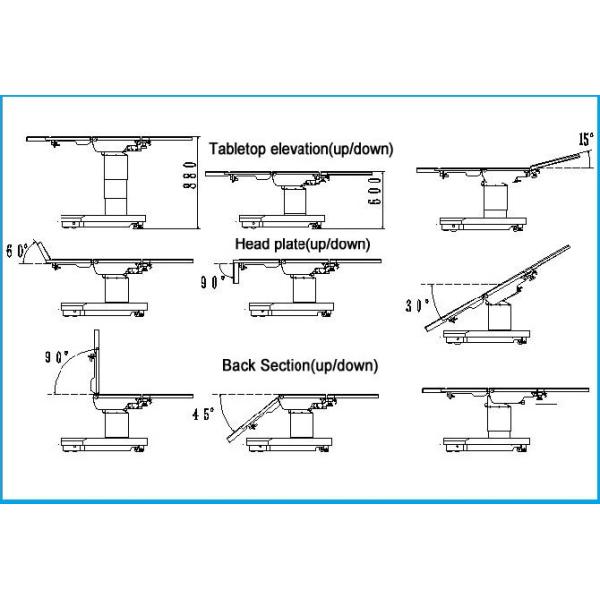 Tabletop elevation(up/down)

880

600

15°

Head plate(up/down)

60°

90°

30°

Back Section(up/down)

90°

45°